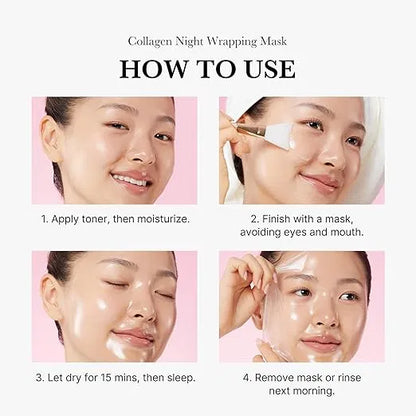 Collagen Night Wrapping Mask

HOW TO USE

1. Apply toner, then moisturize.

2. Finish with a mask, avoiding eyes and mouth.

3. Let dry for 15 mins, then sleep.

4. Remove mask or rinse next morning.